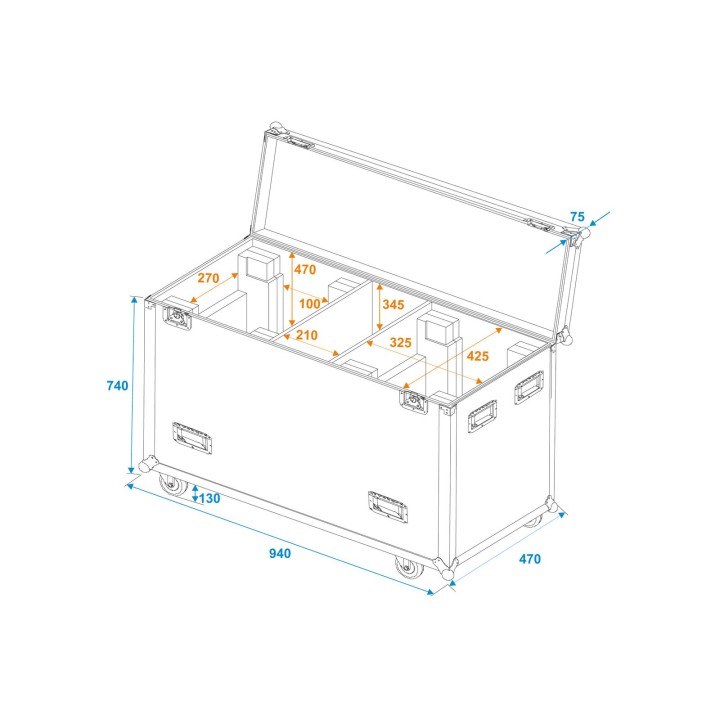 75
270
470
100
345
210
325
425
740
130
940
470