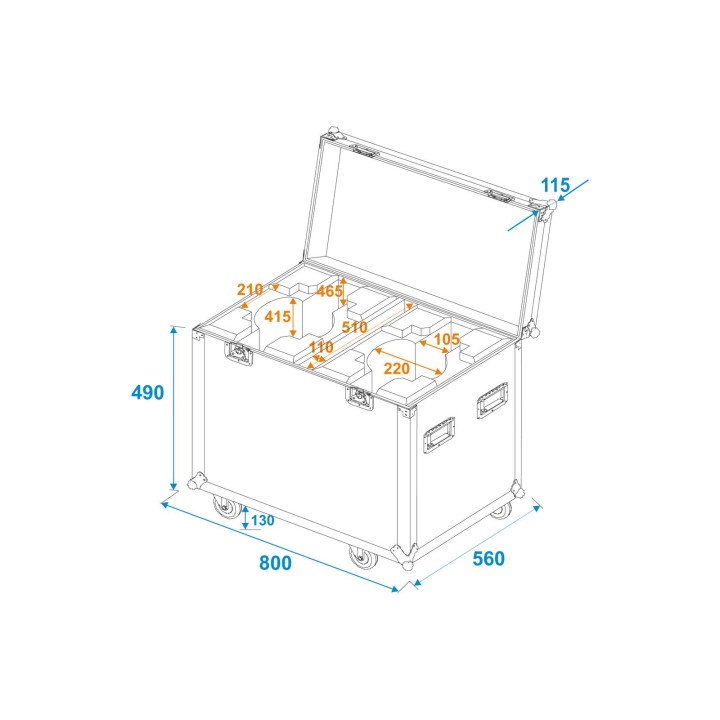 115
210
465
415
510
110
105
220
490
130
800
560