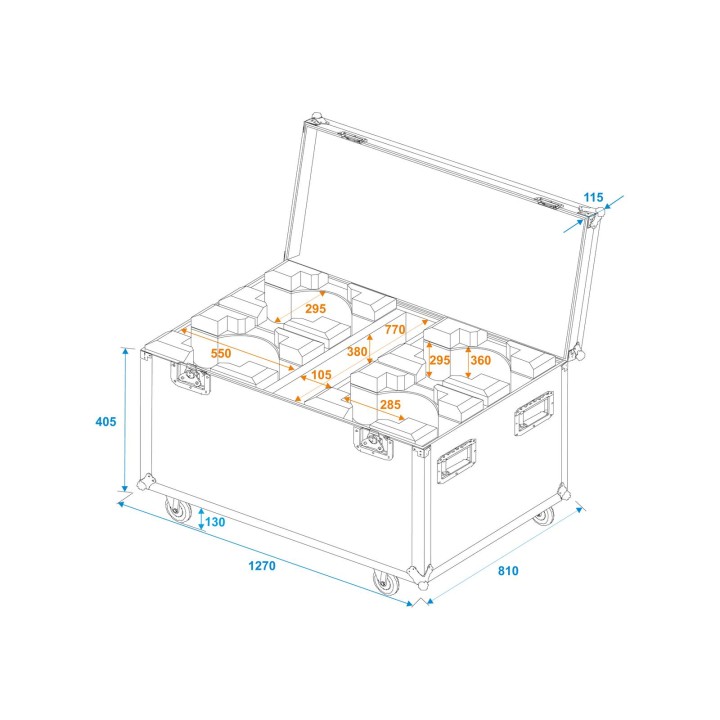 115
295
770
550
380
295
360
105
285
405
130
1270
810