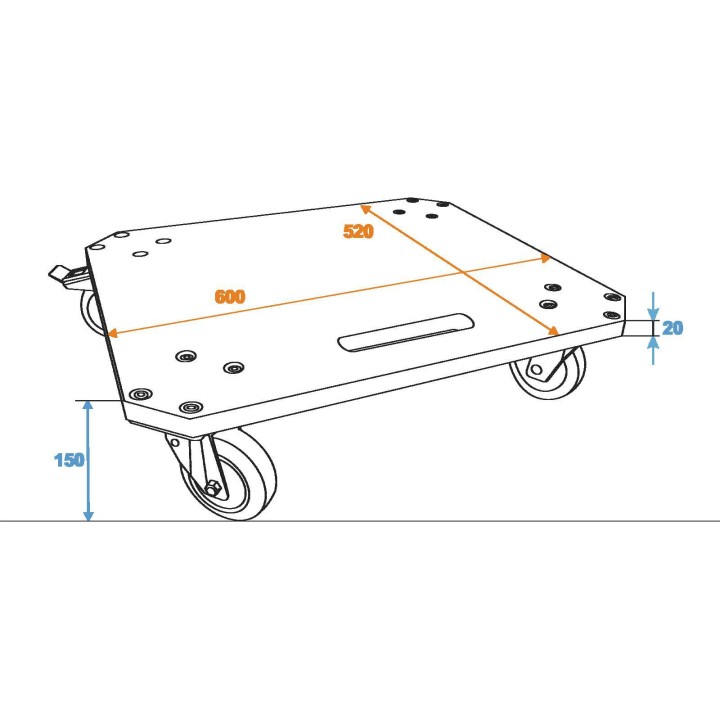 520
600
20
150